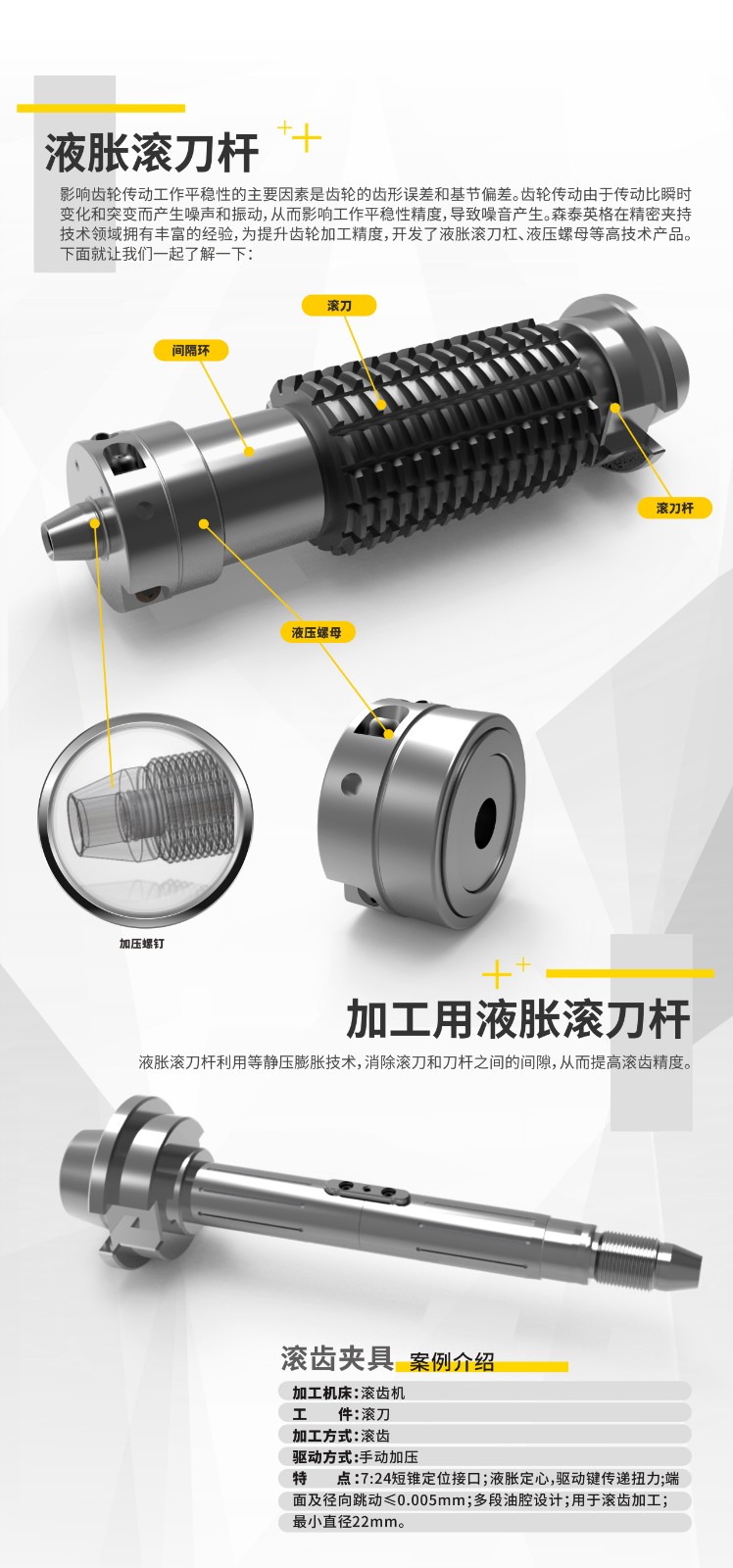 液胀滚刀杆

影响齿轮传动工作平稳性的主要因素是齿轮的齿形误差和基节偏差。齿轮传动由于传动比瞬时变化和突变而产生噪声和振动，从而影响工作平稳性精度，导致噪音产生。森泰英格在精密夹持技术领域拥有丰富的经验，为提升齿轮加工精度，开发了液胀滚刀杠、液压螺母等高技术产品。下面就让我们一起了解一下：

滚刀

间隔环

滚刀杆

液压螺母

加压螺钉

加工用液胀滚刀杆

液胀滚刀杆利用等静压膨胀技术，消除滚刀和刀杆之间的间隙，从而提高滚齿精度。

滚齿夹具 案例介绍

加工机床：滚齿机
工　　件：滚刀
加工方式：滚齿
驱动方式：手动加压
特　　点：7:24短锥定位接口；液胀定心，驱动键传递扭力；端面及径向跳动≤0.005mm；多段油腔设计；用于滚齿加工；最小直径22mm。