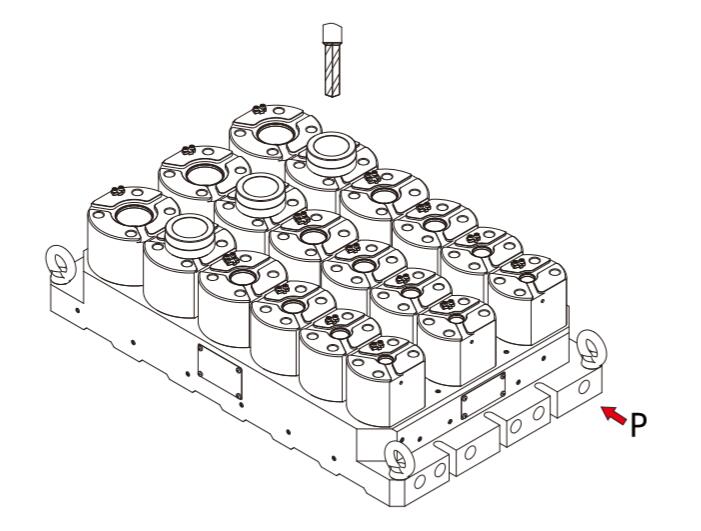 P